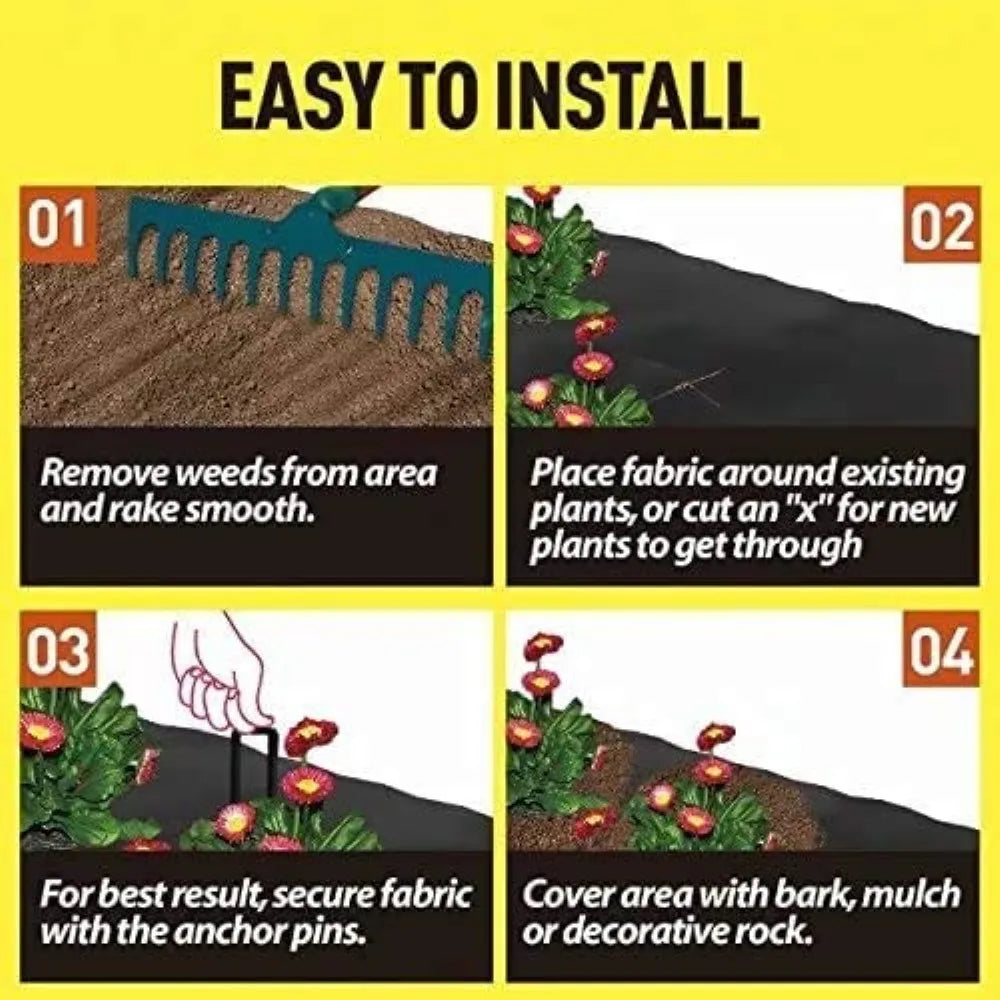 EASY TO INSTALL

01

Remove weeds from area and rake smooth.

02

Place fabric around existing plants, or cut an "x" for new plants to get through

03

For best result, secure fabric with the anchor pins.

04

Cover area with bark, mulch or decorative rock.