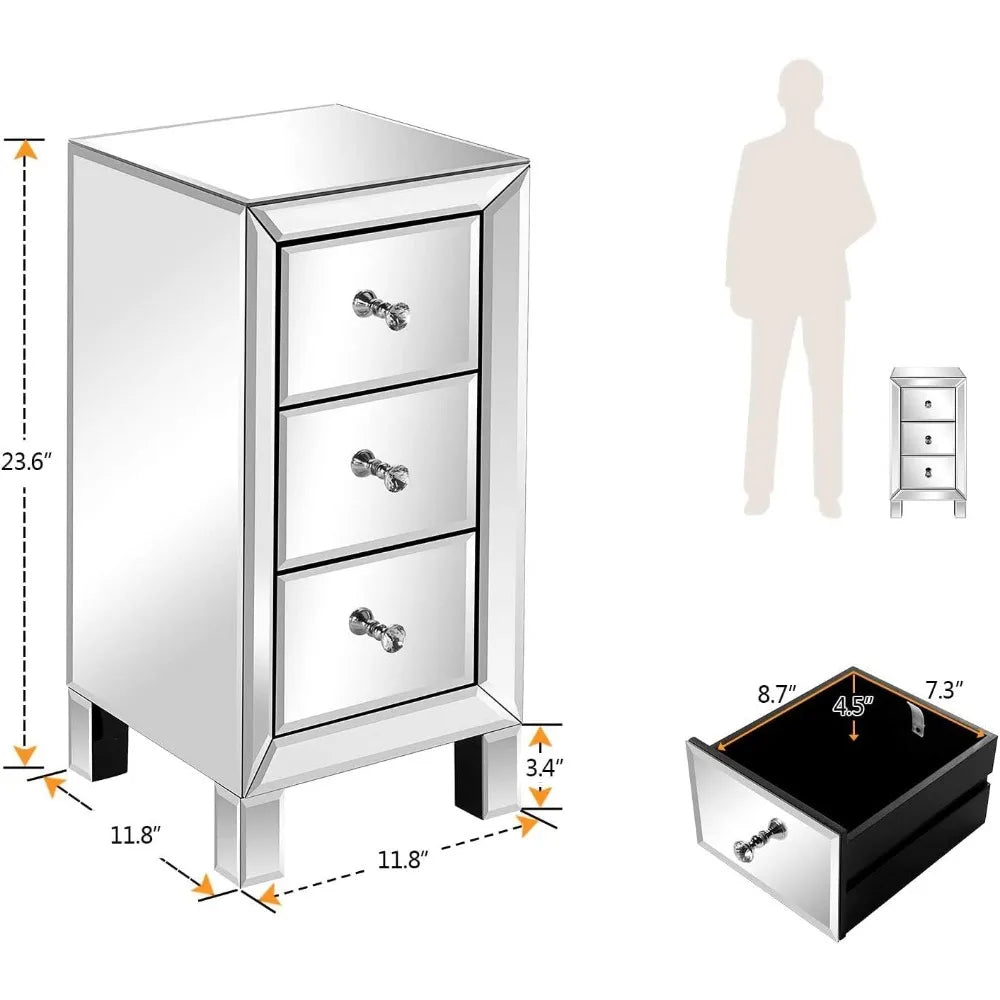 23.6″

3.4″

11.8″

11.8″

8.7″

4.5″

7.3″