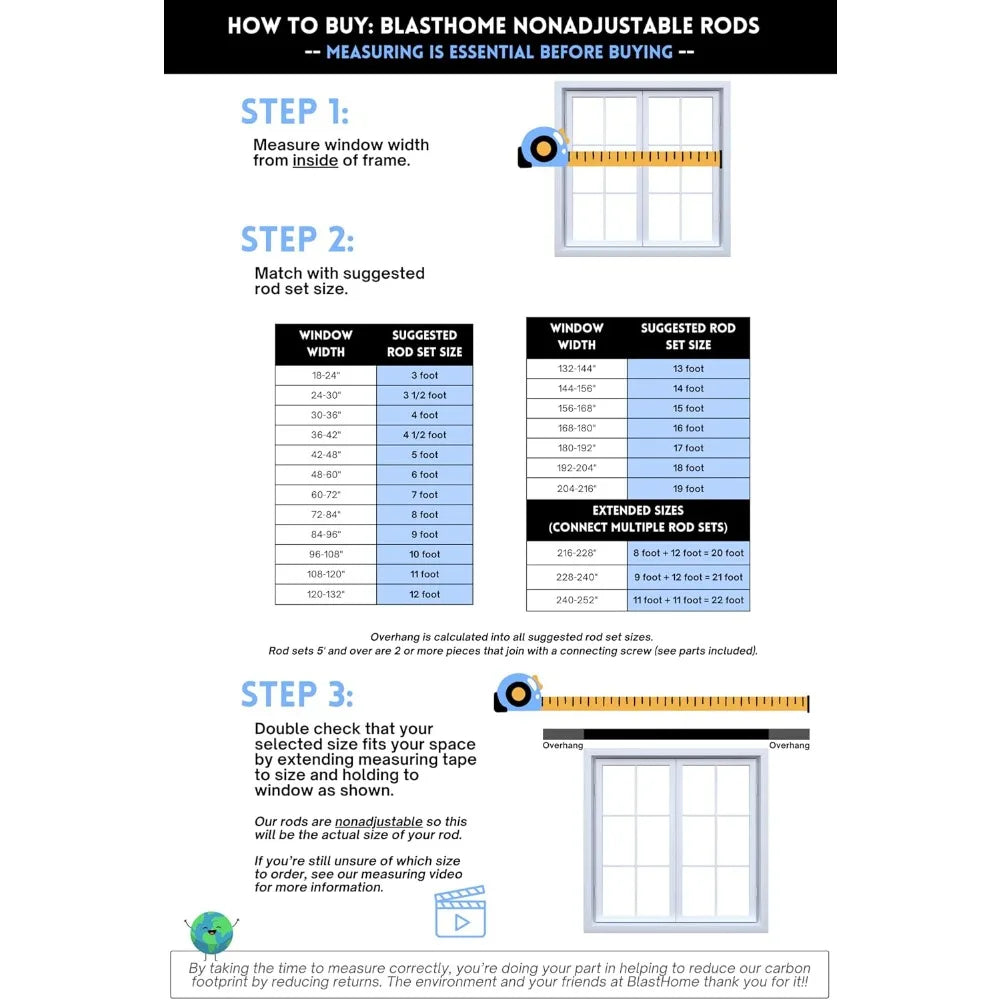 HOW TO BUY: BLASTHOME NONADJUSTABLE RODS
-- MEASURING IS ESSENTIAL BEFORE BUYING --

STEP 1:

Measure window width from inside of frame.

STEP 2:

Match with suggested rod set size.

| WINDOW WIDTH | SUGGESTED ROD SET SIZE |
|---|---|
| 18-24" | 3 foot |
| 24-30" | 3 1/2 foot |
| 30-36" | 4 foot |
| 36-42" | 4 1/2 foot |
| 42-48" | 5 foot |
| 48-60" | 6 foot |
| 60-72" | 7 foot |
| 72-84" | 8 foot |
| 84-96" | 9 foot |
| 96-108" | 10 foot |
| 108-120" | 11 foot |
| 120-132" | 12 foot |

| WINDOW WIDTH | SUGGESTED ROD SET SIZE |
|---|---|
| 132-144" | 13 foot |
| 144-156" | 14 foot |
| 156-168" | 15 foot |
| 168-180" | 16 foot |
| 180-192" | 17 foot |
| 192-204" | 18 foot |
| 204-216" | 19 foot |
| EXTENDED SIZES (CONNECT MULTIPLE ROD SETS) | |
| 216-228" | 8 foot + 12 foot = 20 foot |
| 228-240" | 9 foot + 12 foot = 21 foot |
| 240-252" | 11 foot + 11 foot = 22 foot |

Overhang is calculated into all suggested rod set sizes.
Rod sets 5' and over are 2 or more pieces that join with a connecting screw (see parts included).

STEP 3:

Double check that your selected size fits your space by extending measuring tape to size and holding to window as shown.

Our rods are nonadjustable so this will be the actual size of your rod.

If you're still unsure of which size to order, see our measuring video for more information.

Overhang
Overhang

By taking the time to measure correctly, you're doing your part in helping to reduce our carbon footprint by reducing returns. The environment and your friends at BlastHome thank you for it!!