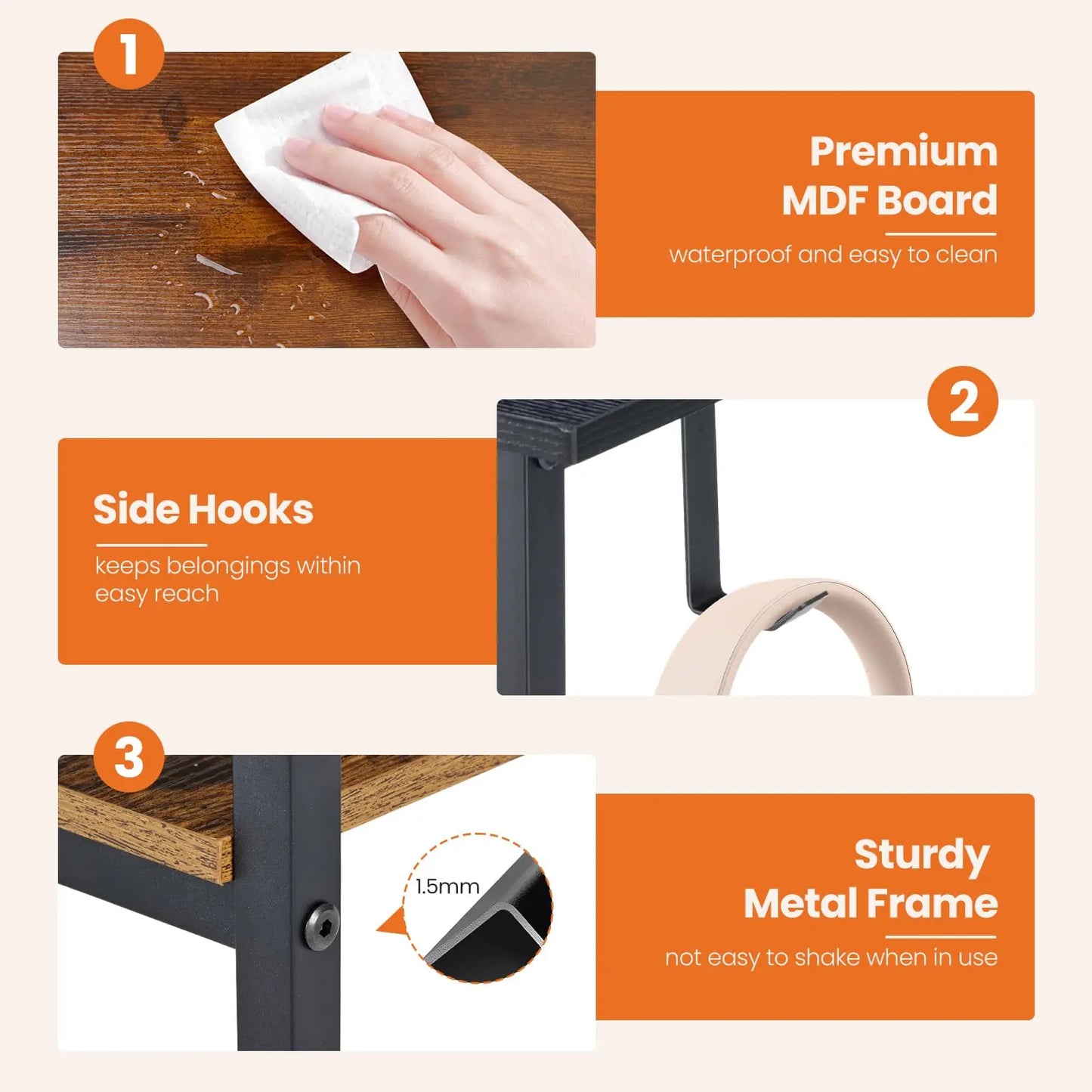 1

Premium
MDF Board

waterproof and easy to clean

2

Side Hooks

keeps belongings within easy reach

3

1.5mm

Sturdy
Metal Frame

not easy to shake when in use