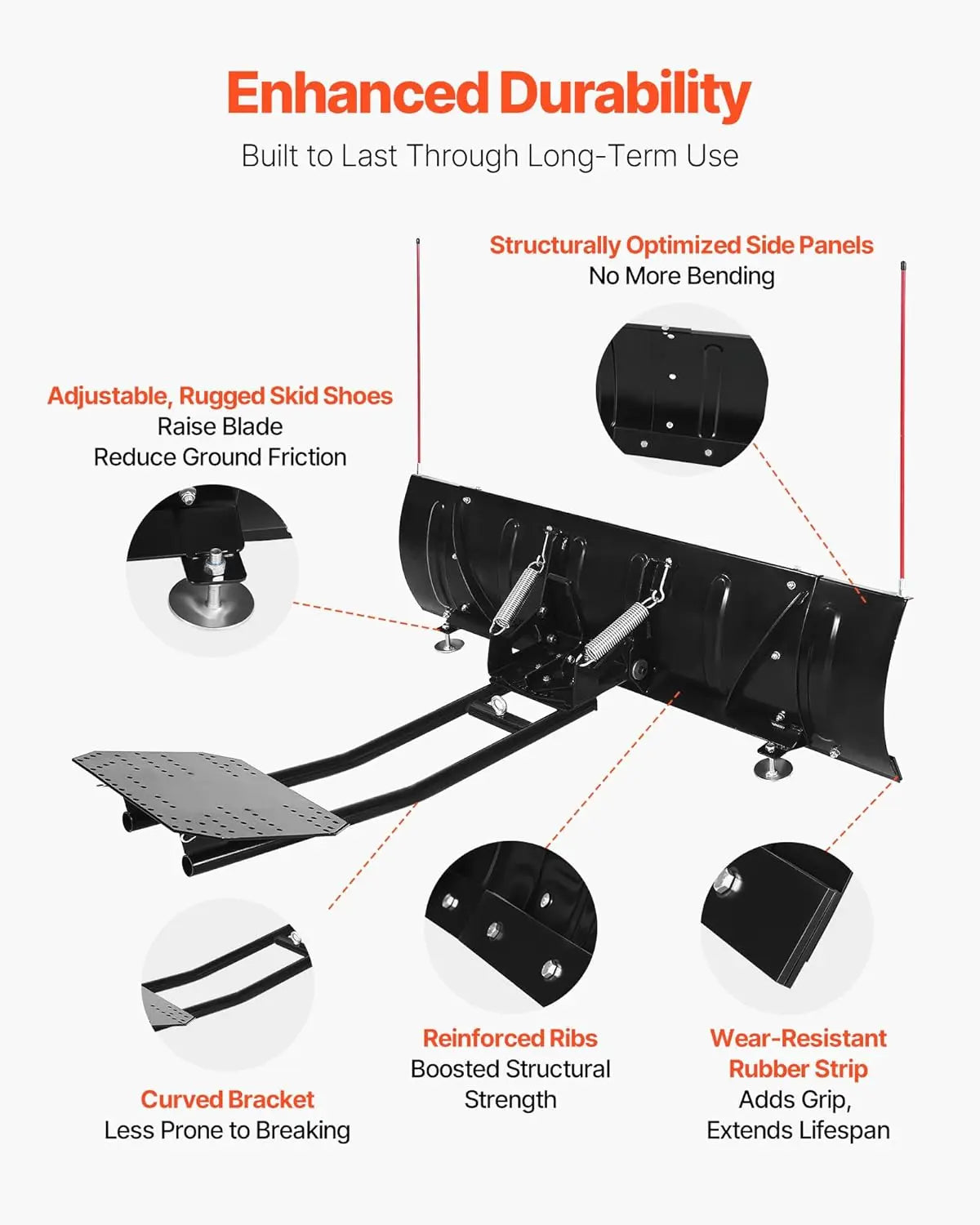 Enhanced Durability

Built to Last Through Long-Term Use

Structurally Optimized Side Panels
No More Bending

Adjustable, Rugged Skid Shoes
Raise Blade
Reduce Ground Friction

Curved Bracket
Less Prone to Breaking

Reinforced Ribs
Boosted Structural Strength

Wear-Resistant Rubber Strip
Adds Grip, Extends Lifespan