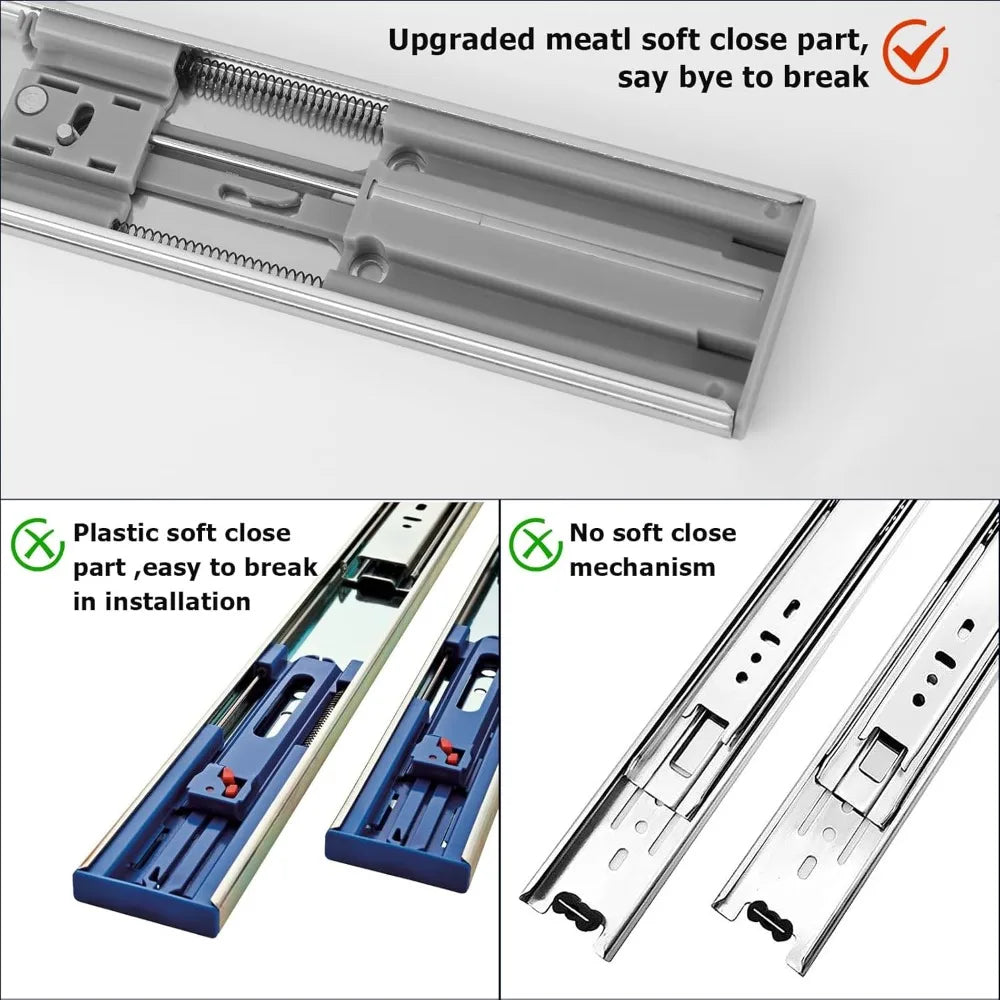 Upgraded meatl soft close part, say bye to break

Plastic soft close part ,easy to break in installation

No soft close mechanism