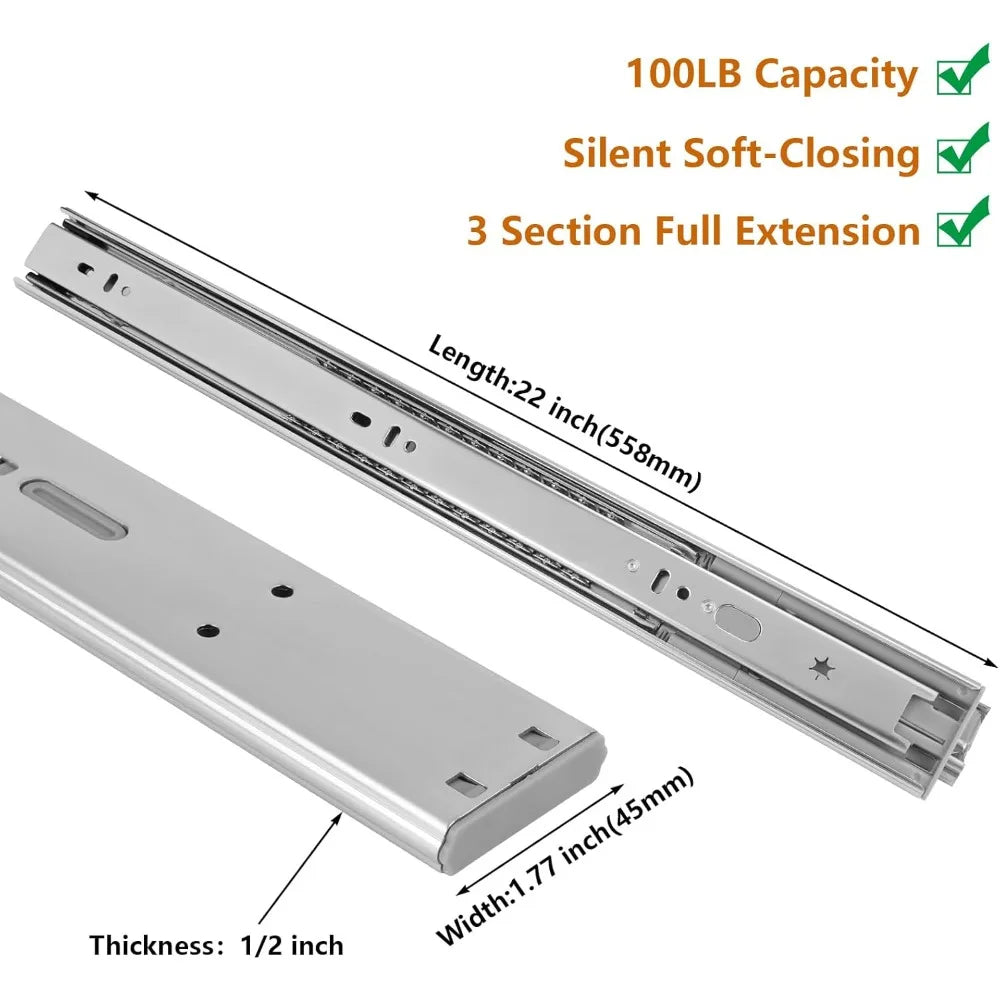 100LB Capacity

Silent Soft-Closing

3 Section Full Extension

Length:22 inch(558mm)

Width:1.77 inch(45mm)

Thickness: 1/2 inch