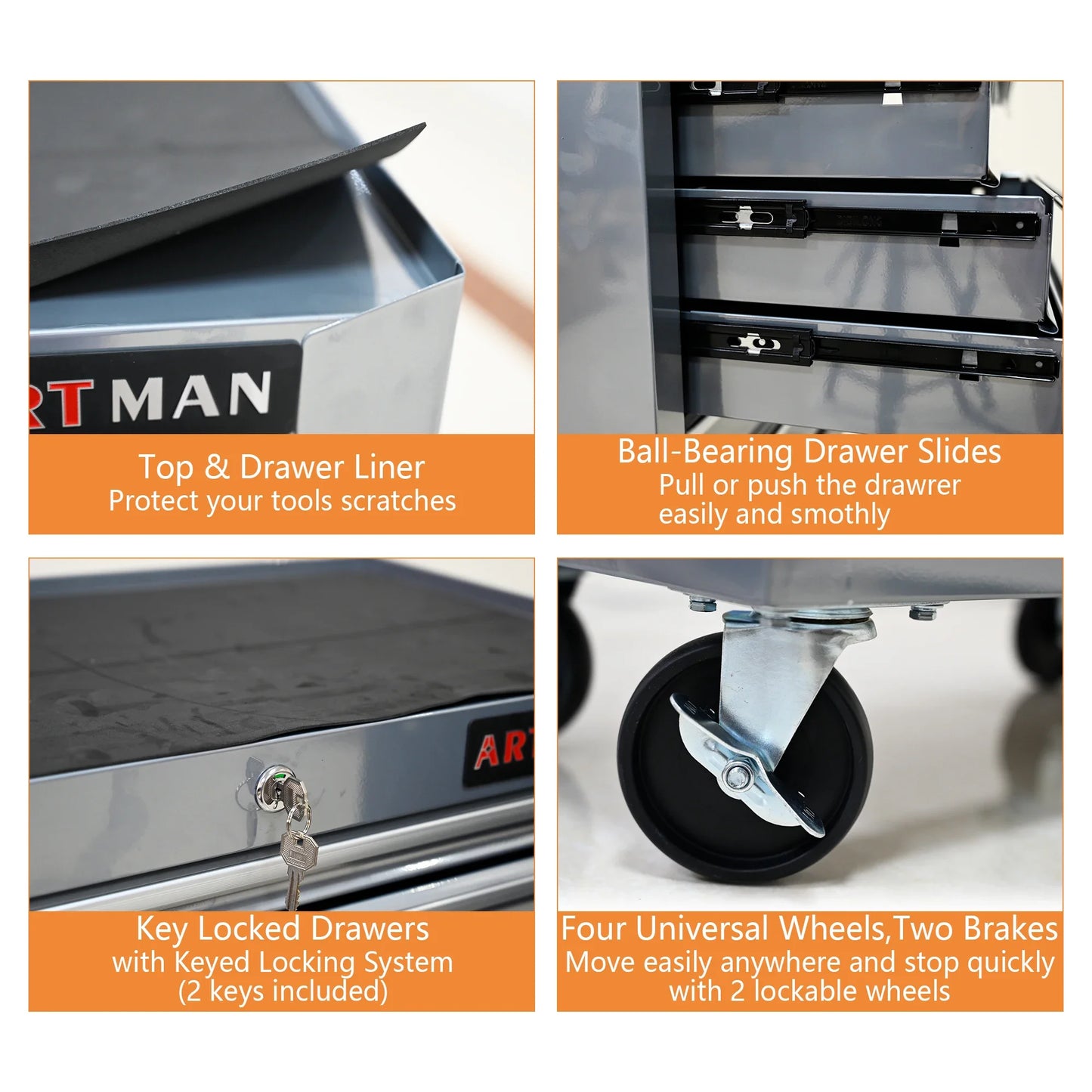 RTMAN

Top & Drawer Liner
Protect your tools scratches

Ball-Bearing Drawer Slides
Pull or push the drawrer easily and smothly

ART

Key Locked Drawers
with Keyed Locking System
(2 keys included)

Four Universal Wheels,Two Brakes
Move easily anywhere and stop quickly with 2 lockable wheels