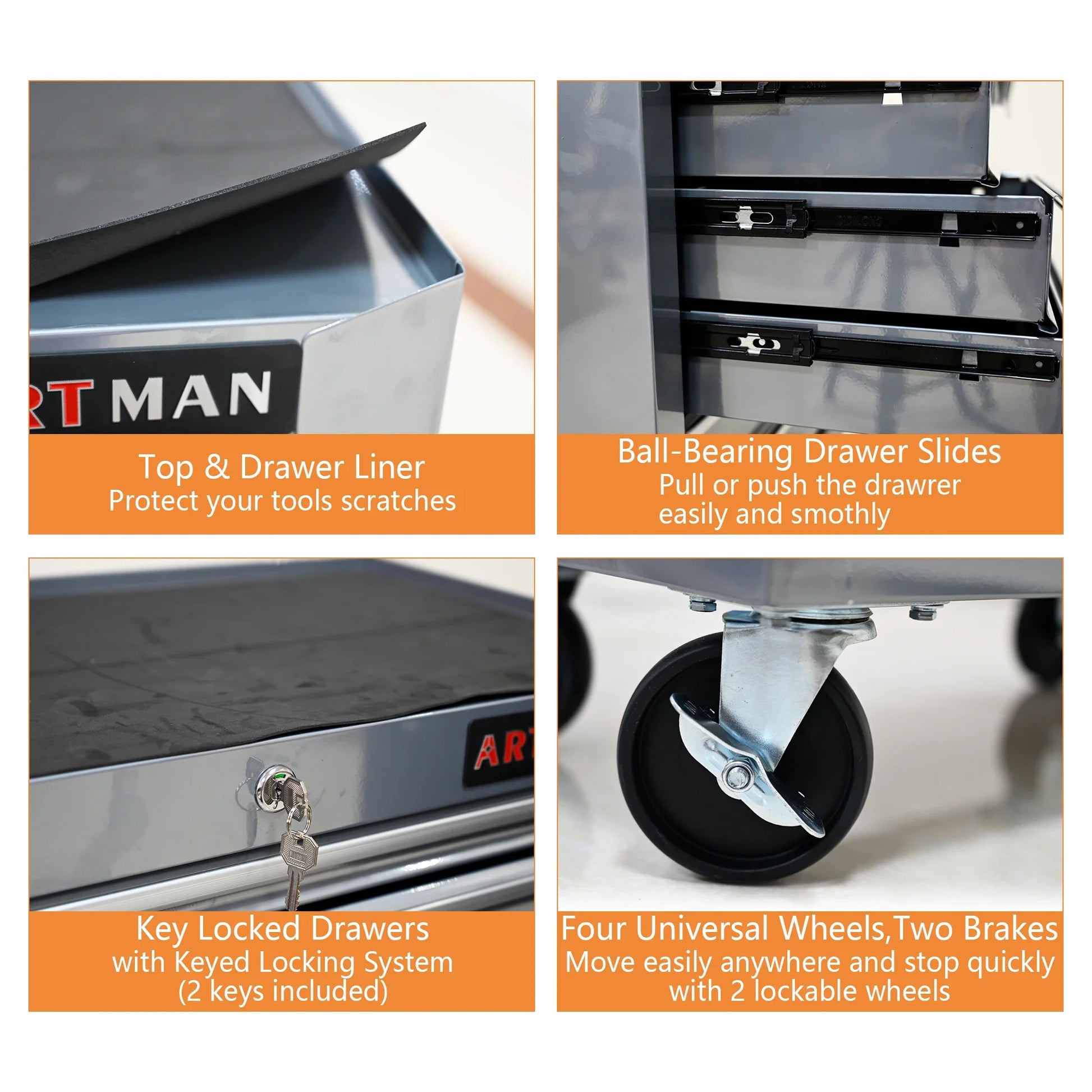 RTMAN

Top & Drawer Liner
Protect your tools scratches

Ball-Bearing Drawer Slides
Pull or push the drawrer easily and smothly

ART

Key Locked Drawers
with Keyed Locking System
(2 keys included)

Four Universal Wheels,Two Brakes
Move easily anywhere and stop quickly with 2 lockable wheels