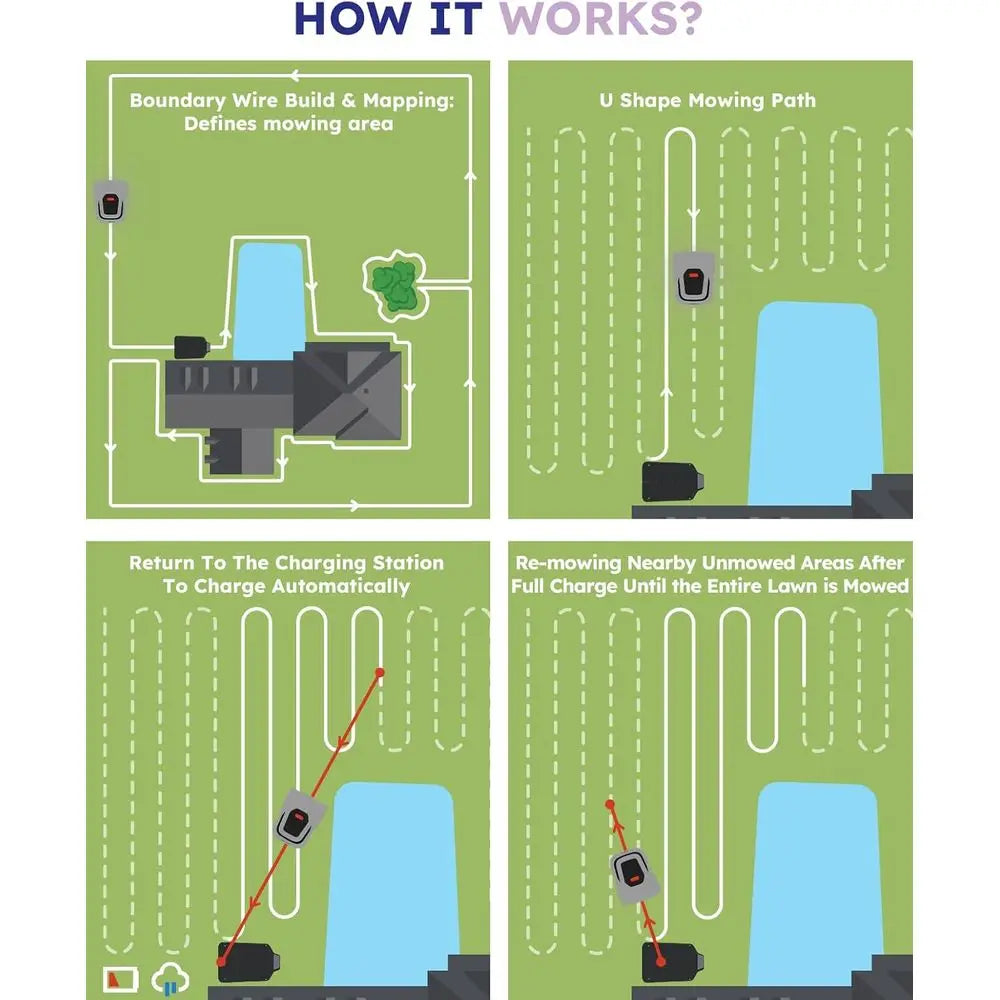 HOW IT WORKS?

Boundary Wire Build & Mapping: Defines mowing area

U Shape Mowing Path

Return To The Charging Station To Charge Automatically

Re-mowing Nearby Unmowed Areas After Full Charge Until the Entire Lawn is Mowed