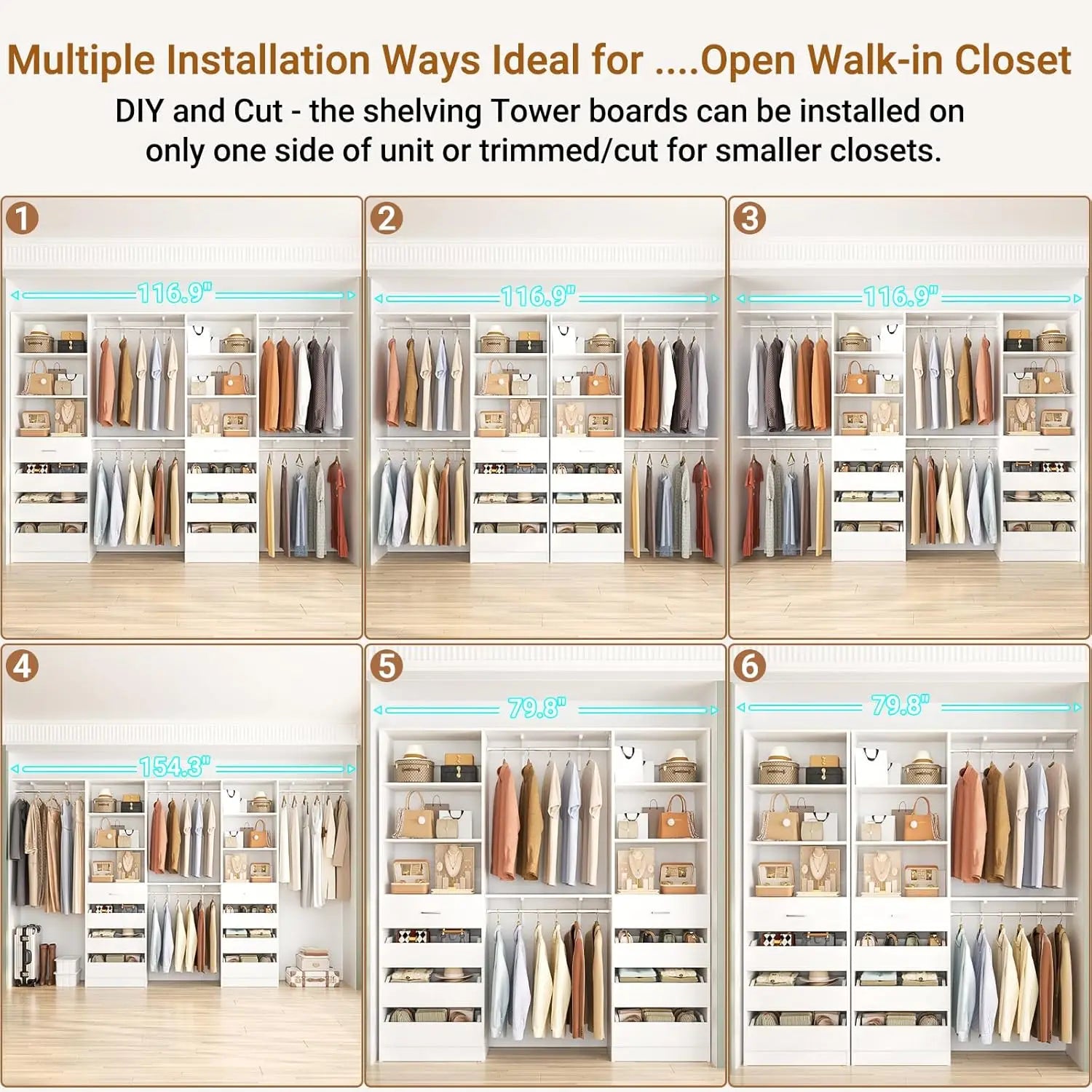 Multiple Installation Ways Ideal for ....Open Walk-in Closet

DIY and Cut - the shelving Tower boards can be installed on only one side of unit or trimmed/cut for smaller closets.

1
116.9"

2
116.9"

3
116.9"

4
154.3"

5
79.8"

6
79.8"