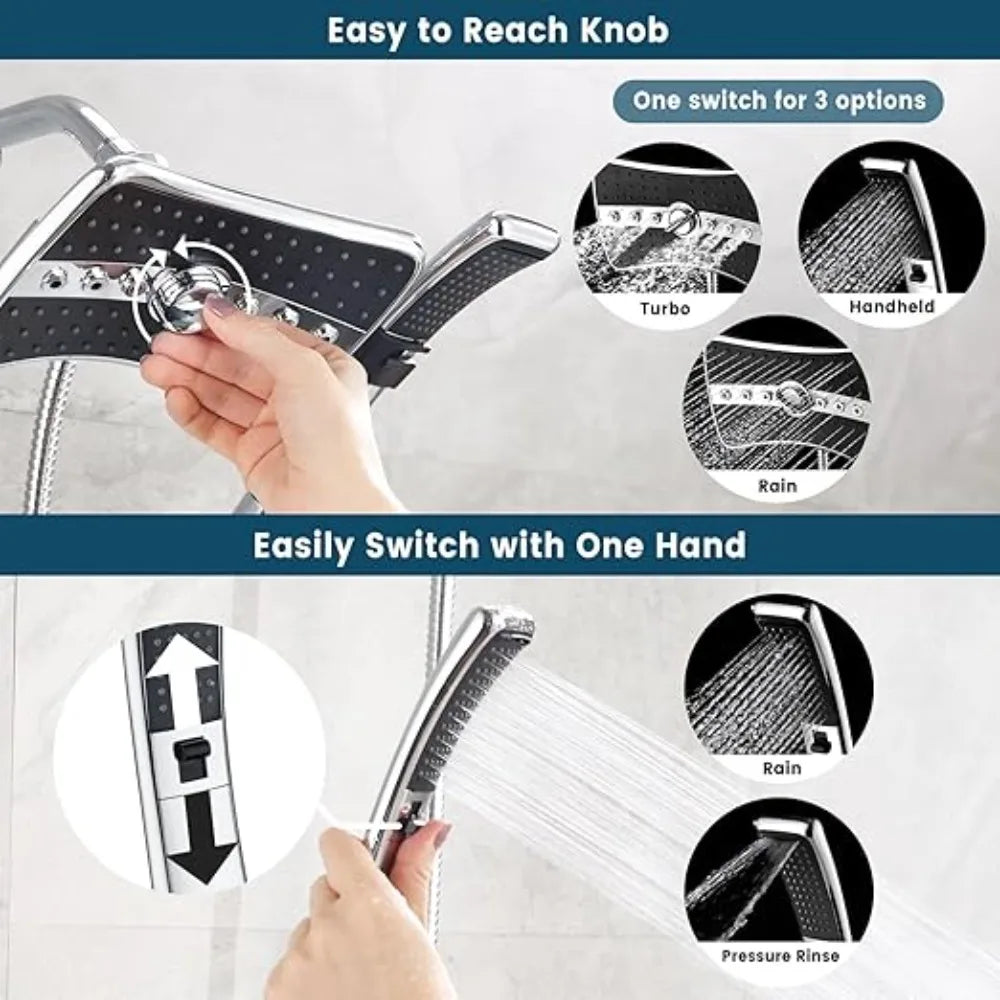 Easy to Reach Knob

One switch for 3 options

Turbo

Handheld

Rain

Easily Switch with One Hand

Rain

Pressure Rinse