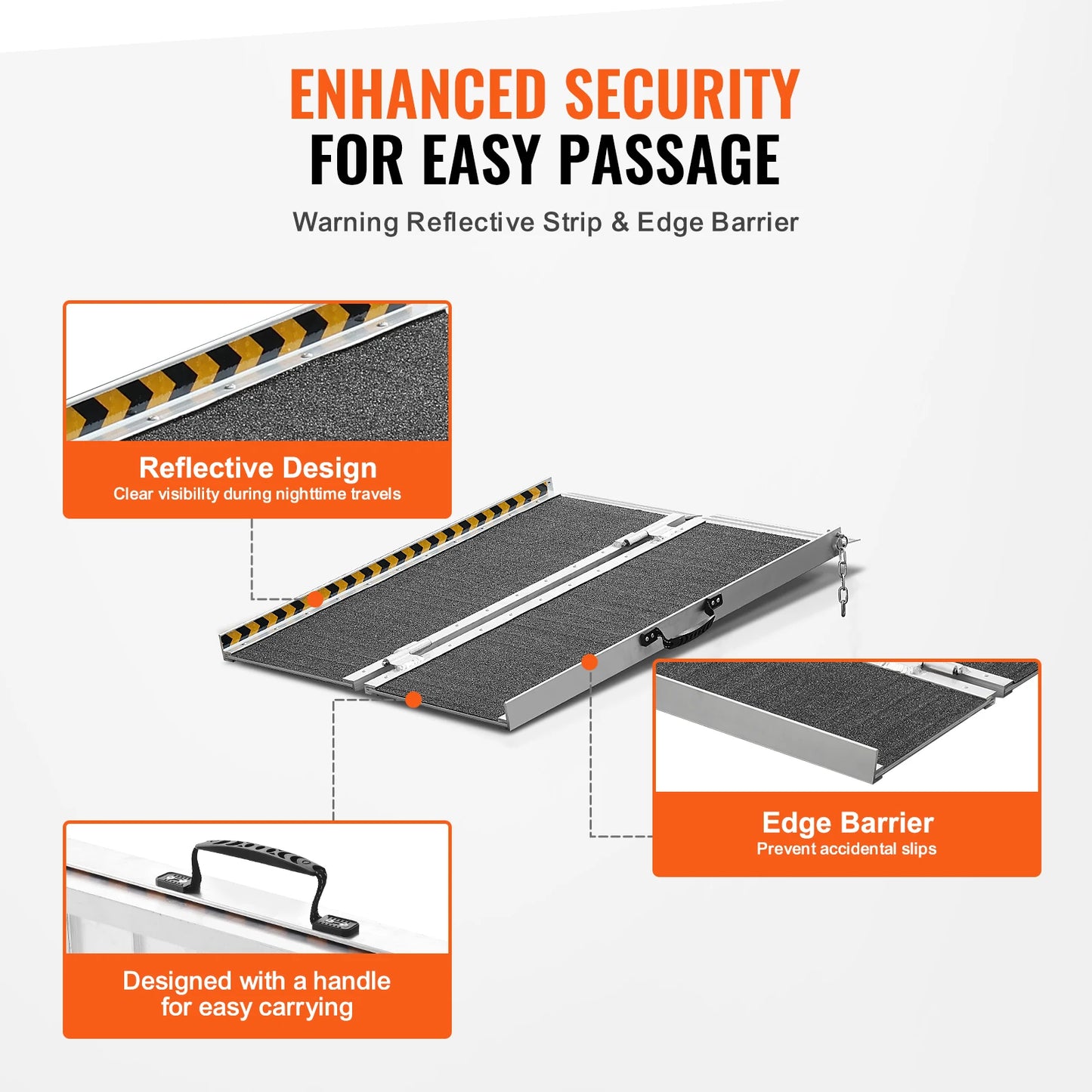 ENHANCED SECURITY
FOR EASY PASSAGE

Warning Reflective Strip & Edge Barrier

Reflective Design
Clear visibility during nighttime travels

Edge Barrier
Prevent accidental slips

Designed with a handle for easy carrying