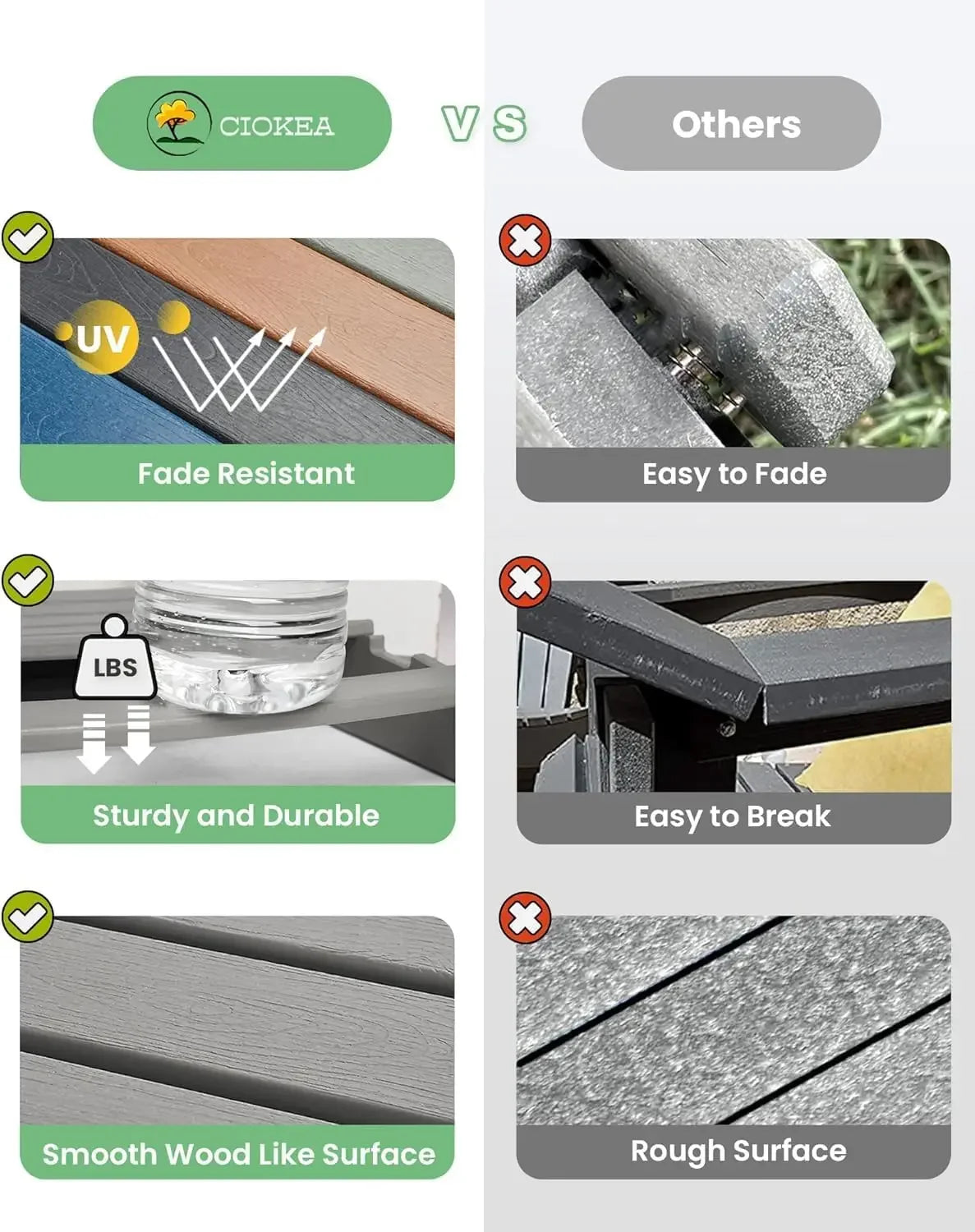 CIOKEA

VS

Others

UV

Fade Resistant

Easy to Fade

LBS

Sturdy and Durable

Easy to Break

Smooth Wood Like Surface

Rough Surface