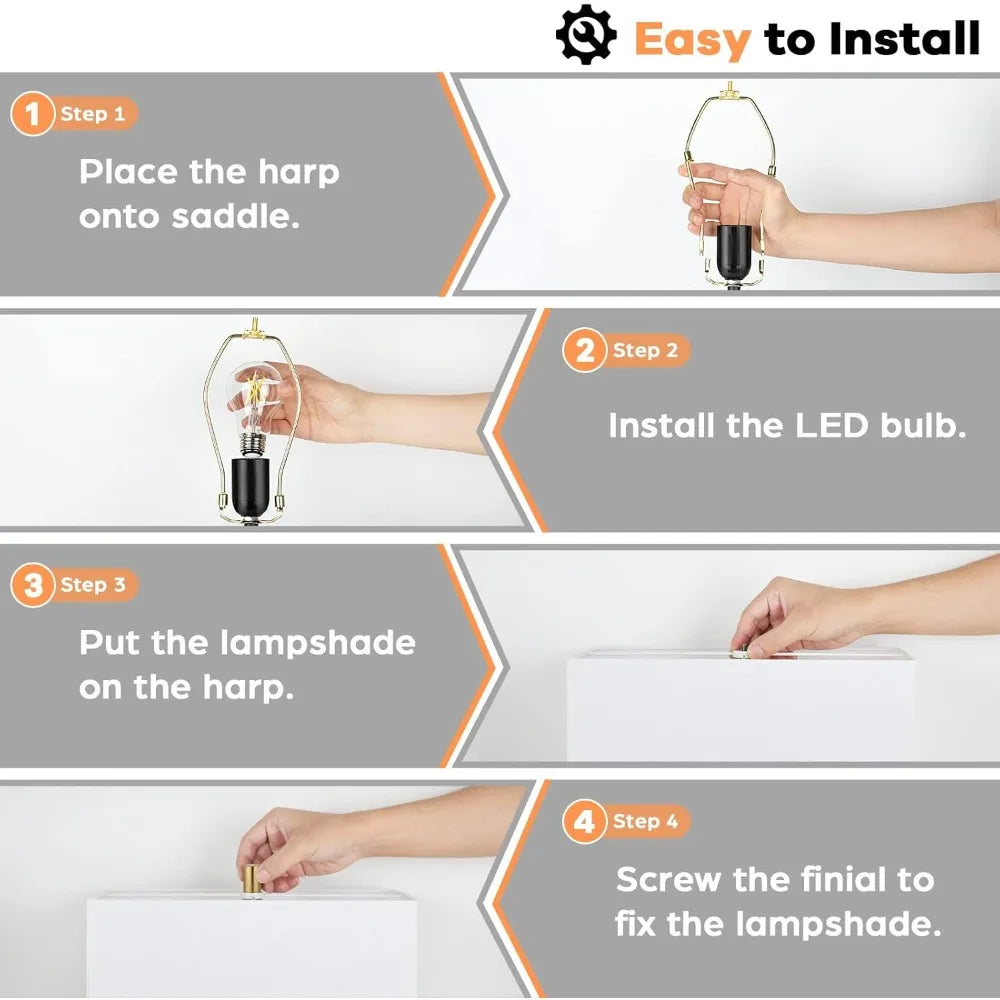 Easy to Install

1 Step 1

Place the harp onto saddle.

2 Step 2

Install the LED bulb.

3 Step 3

Put the lampshade on the harp.

4 Step 4

Screw the finial to fix the lampshade.