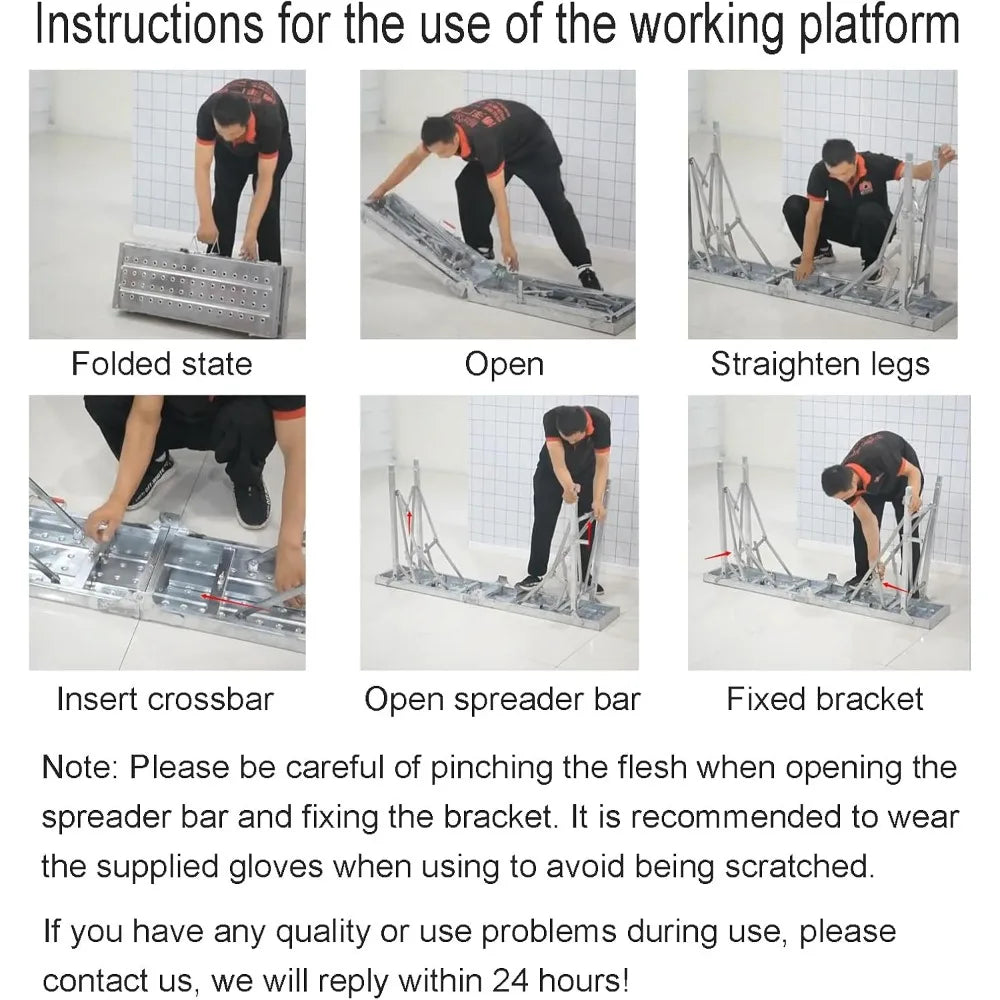 Instructions for the use of the working platform

Folded state

Open

Straighten legs

Insert crossbar

Open spreader bar

Fixed bracket

Note: Please be careful of pinching the flesh when opening the spreader bar and fixing the bracket. It is recommended to wear the supplied gloves when using to avoid being scratched.

If you have any quality or use problems during use, please contact us, we will reply within 24 hours!