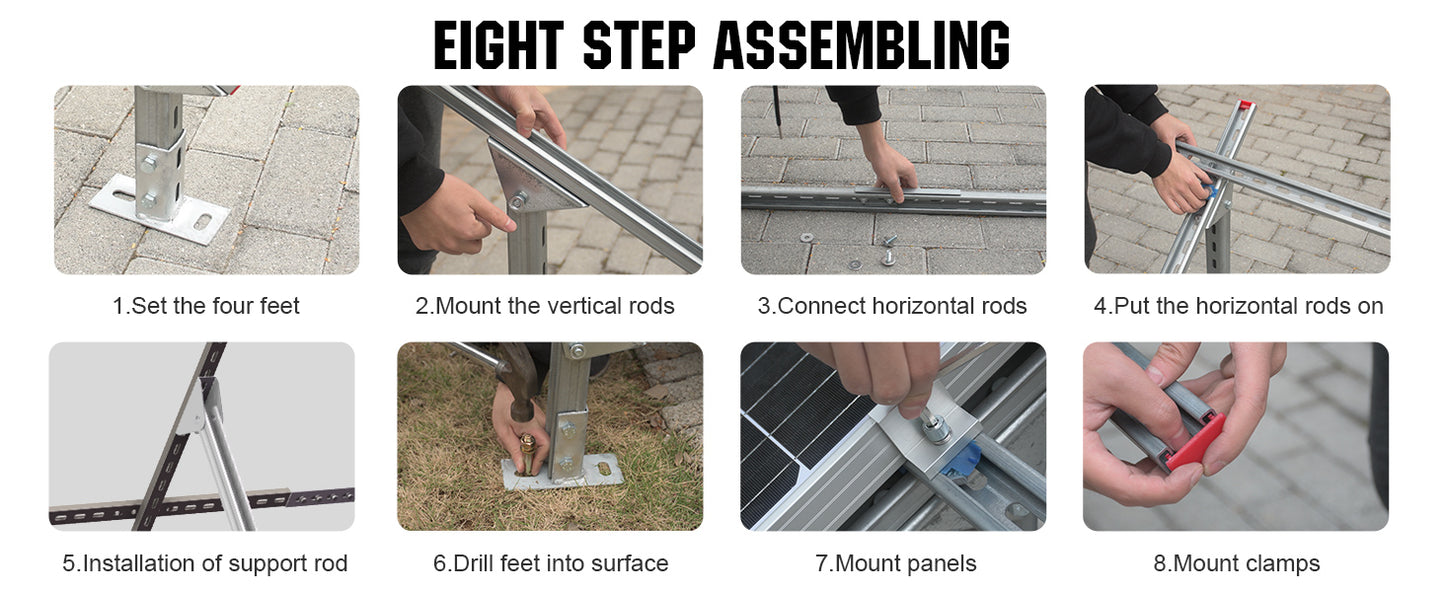 EIGHT STEP ASSEMBLING

1.Set the four feet

2.Mount the vertical rods

3.Connect horizontal rods

4.Put the horizontal rods on

5.Installation of support rod

6.Drill feet into surface

7.Mount panels

8.Mount clamps