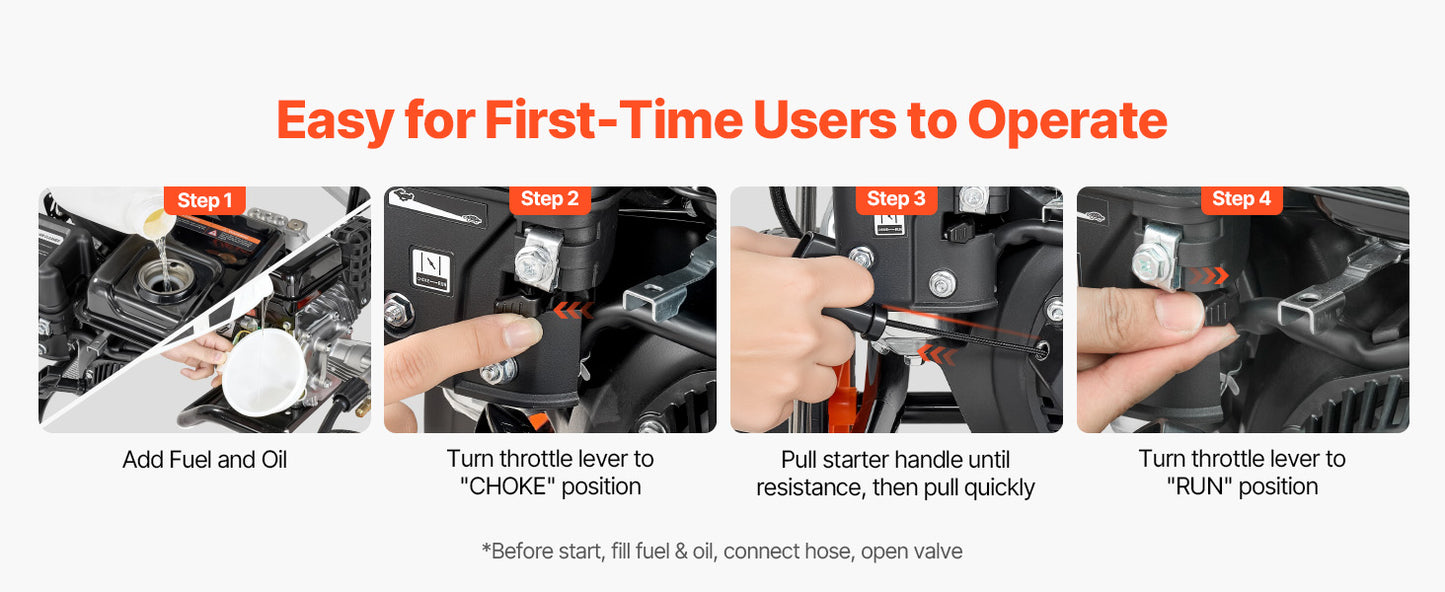 Easy for First-Time Users to Operate

Step 1

Add Fuel and Oil

Step 2

Turn throttle lever to "CHOKE" position

Step 3

Pull starter handle until resistance, then pull quickly

Step 4

Turn throttle lever to "RUN" position

*Before start, fill fuel & oil, connect hose, open valve